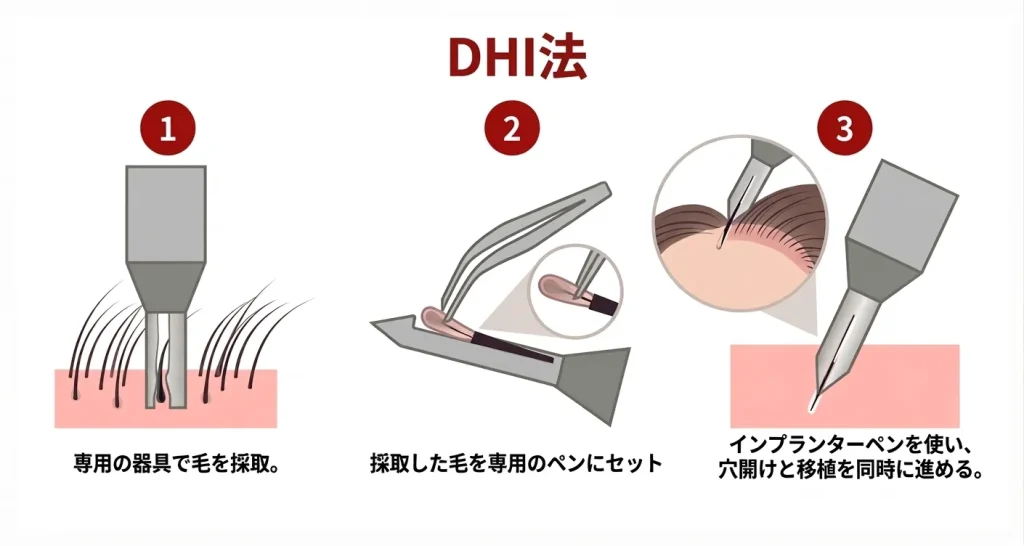 DHI法

1

専用の器具で毛を採取。

2

採取した毛を専用のペンにセット

3

インプランターペンを使い、穴開けと移植を同時に進める。